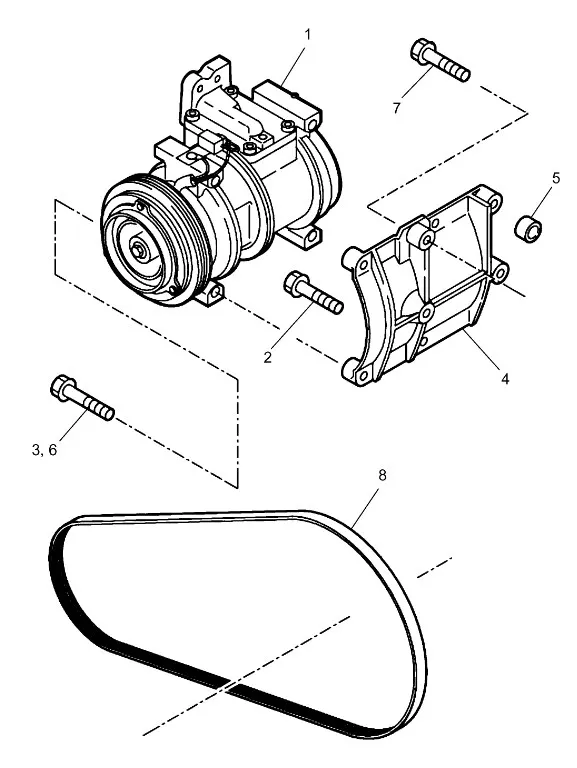 1
7
5
2
4
3, 6
8