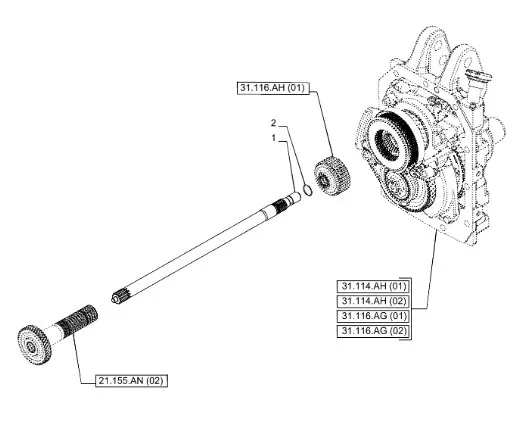 31.116.AH (01)

2

1

31.114.AH (01)
31.114.AH (02)
31.116.AG (01)
31.116.AG (02)

21.155.AN (02)