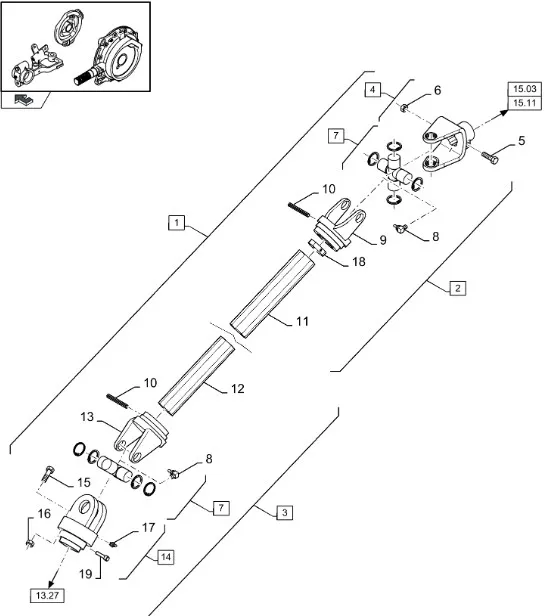 4
6
15.03
15.11
7
5
10
1
9
8
18
2
11
10
12
13
8
15
7
3
16
17
14
19
13.27