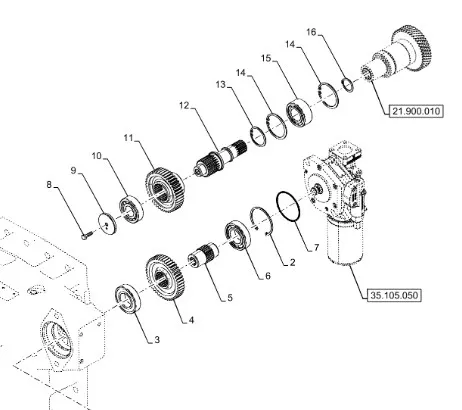 16
14
15
14
13
12
11
10
9
8
21.900.010
7
2
6
5
4
3
35.105.050